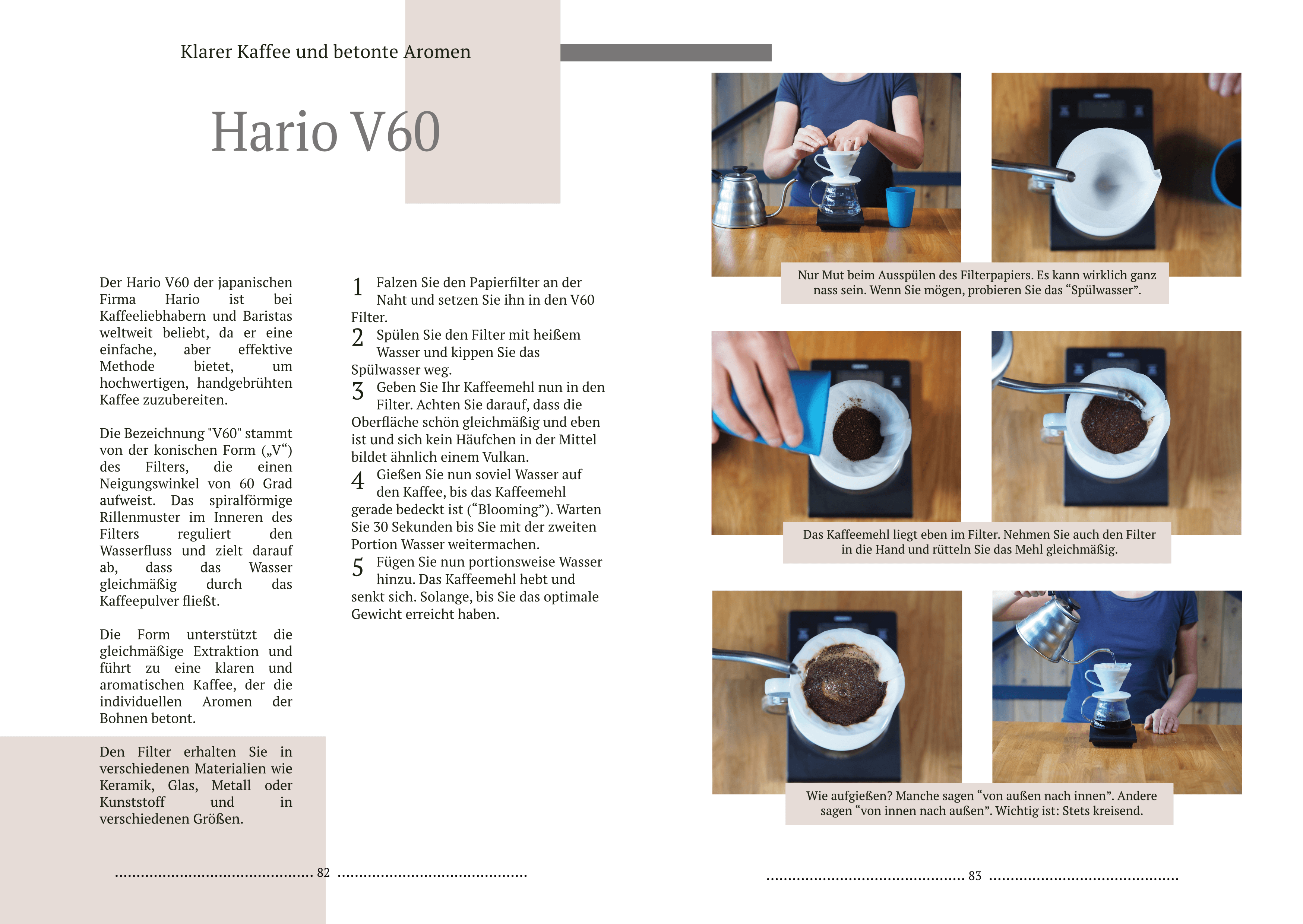 Klarer Kaffee und betonte Aromen

Hario V60

Der Hario V60 der japanischen Firma Hario ist bei Kaffeeliebhabern und Baristas weltweit beliebt, da er eine einfache, aber effektive Methode bietet, um hochwertigen, handgebrühten Kaffee zuzubereiten.

Die Bezeichnung "V60" stammt von der konischen Form („V“) des Filters, die einen Neigungswinkel von 60 Grad aufweist. Das spiralförmige Rillenmuster im Inneren des Filters reguliert den Wasserfluss und zielt darauf ab, dass das Wasser gleichmäßig durch das Kaffeepulver fließt.

Die Form unterstützt die gleichmäßige Extraktion und führt zu eine klaren und aromatischen Kaffee, der die individuellen Aromen der Bohnen betont.

Den Filter erhalten Sie in verschiedenen Materialien wie Keramik, Glas, Metall oder Kunststoff und in verschiedenen Größen.

1 Falzen Sie den Papierfilter an der Naht und setzen Sie ihn in den V60 Filter.
2 Spülen Sie den Filter mit heißem Wasser und kippen Sie das Spülwasser weg.
3 Geben Sie Ihr Kaffeemehl nun in den Filter. Achten Sie darauf, dass die Oberfläche schön gleichmäßig und eben ist und sich kein Häufchen in der Mittel bildet ähnlich einem Vulkan.
4 Gießen Sie nun soviel Wasser auf den Kaffee, bis das Kaffeemehl gerade bedeckt ist (“Blooming”). Warten Sie 30 Sekunden bis Sie mit der zweiten Portion Wasser weitermachen.
5 Fügen Sie nun portionsweise Wasser hinzu. Das Kaffeemehl hebt und senkt sich. Solange, bis Sie das optimale Gewicht erreicht haben.

82

Nur Mut beim Ausspülen des Filterpapiers. Es kann wirklich ganz nass sein. Wenn Sie mögen, probieren Sie das “Spülwasser”.

Das Kaffeemehl liegt eben im Filter. Nehmen Sie auch den Filter in die Hand und rütteln Sie das Mehl gleichmäßig.

Wie aufgießen? Manche sagen “von außen nach innen”. Andere sagen “von innen nach außen”. Wichtig ist: Stets kreisend.

83